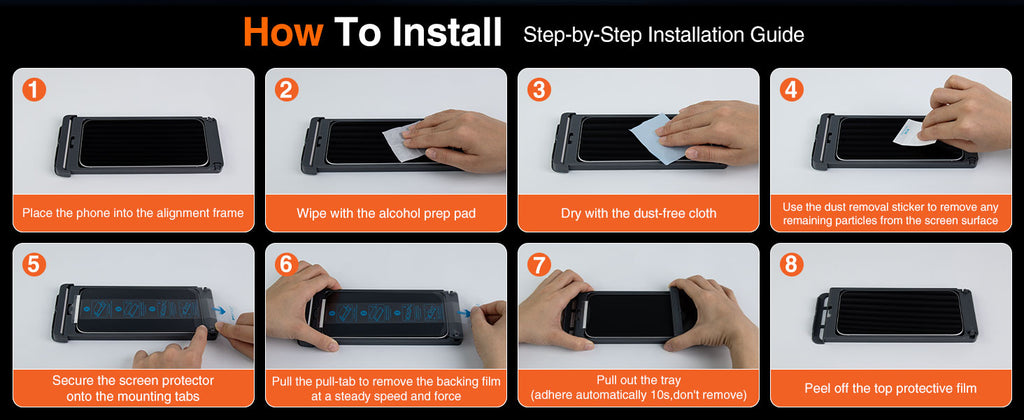 How To Install Step-by-Step Installation Guide

1
Place the phone into the alignment frame

2
Wipe with the alcohol prep pad

3
Dry with the dust-free cloth

4
Use the dust removal sticker to remove any remaining particles from the screen surface

5
Secure the screen protector onto the mounting tabs

6
Pull the pull-tab to remove the backing film at a steady speed and force

7
Pull out the tray (adhere automatically 10s,don't remove)

8
Peel off the top protective film